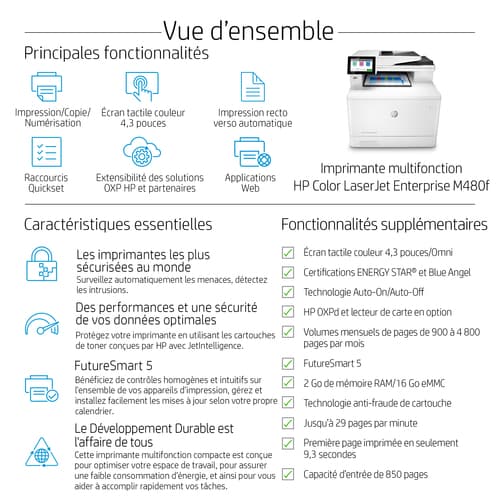 Vue d'ensemble

Principales fonctionnalités

Impression/Copie/ Numérisation

Écran tactile couleur 4,3 pouces

Impression recto verso automatique

Raccourcis Quickset

Extensibilité des solutions OXP HP et partenaires

Applications Web

Imprimante multifonction HP Color LaserJet Enterprise M480f

Caractéristiques essentielles

Les imprimantes les plus sécurisées au monde
Surveillez automatiquement les menaces, détectez les intrusions.

Des performances et une sécurité de vos données optimales
Protégez votre imprimante en utilisant les cartouches de toner conçues par HP avec JetIntelligence.

FutureSmart 5
Bénéficiez de contrôles homogènes et intuitifs sur l'ensemble de vos appareils d'impression, gérez et installez facilement les mises à jour selon votre propre calendrier.

Le Développement Durable est l'affaire de tous
Cette imprimante multifonction compacte est conçue pour optimiser votre espace de travail, pour assurer une faible consommation d'énergie, et ainsi pour vous aider à accomplir rapidement vos tâches.

Fonctionnalités supplémentaires

Écran tactile couleur 4,3 pouces/Omni

Certifications ENERGY STAR® et Blue Angel

Technologie Auto-On/Auto-Off

HP OXPd et lecteur de carte en option

Volumes mensuels de pages de 900 à 4 800 pages par mois

FutureSmart 5

2 Go de mémoire RAM/16 Go eMMC

Technologie anti-fraude de cartouche

Jusqu'à 29 pages par minute

Première page imprimée en seulement 9,3 secondes

Capacité d'entrée de 850 pages