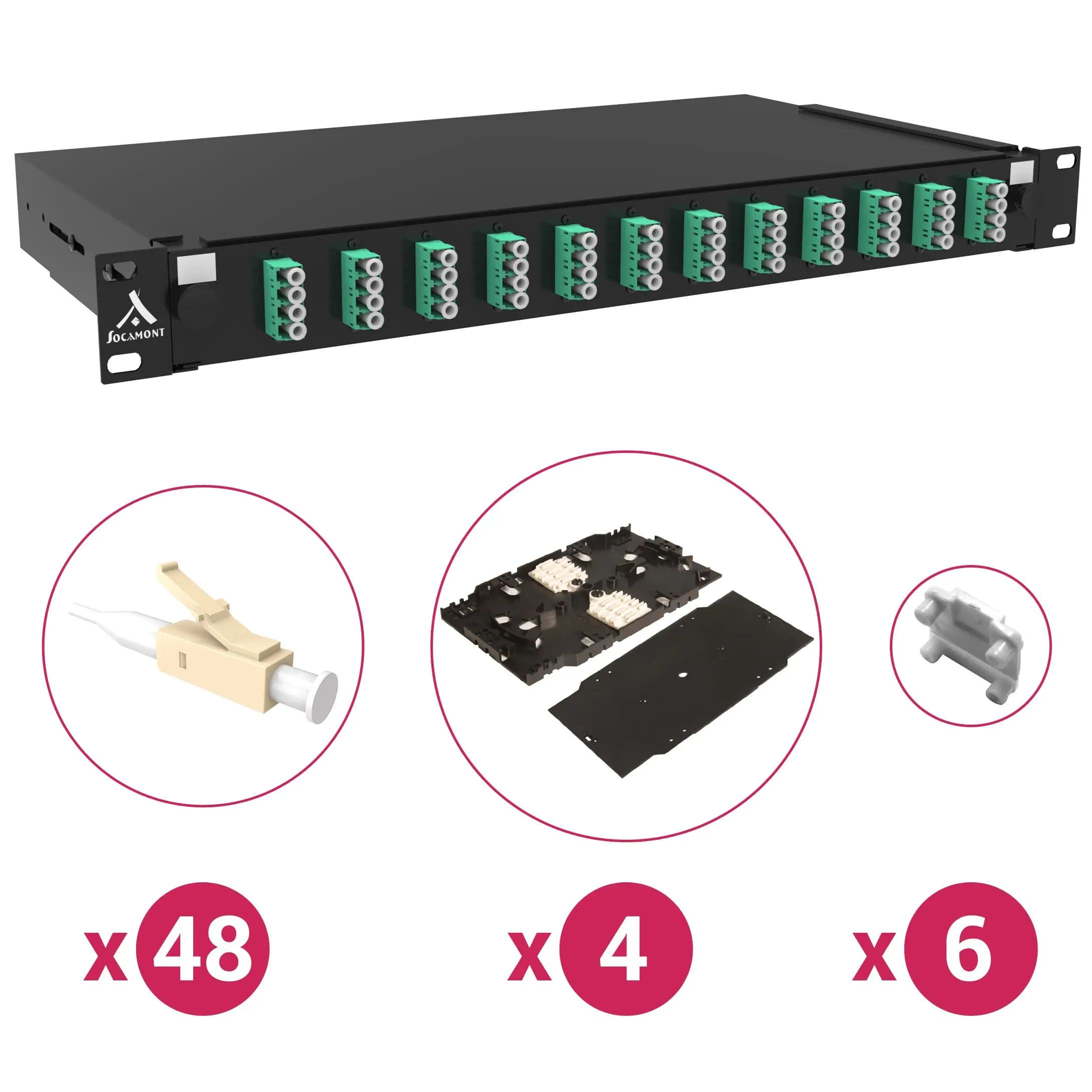 SOCAMONT

x 48

x 4

x 6