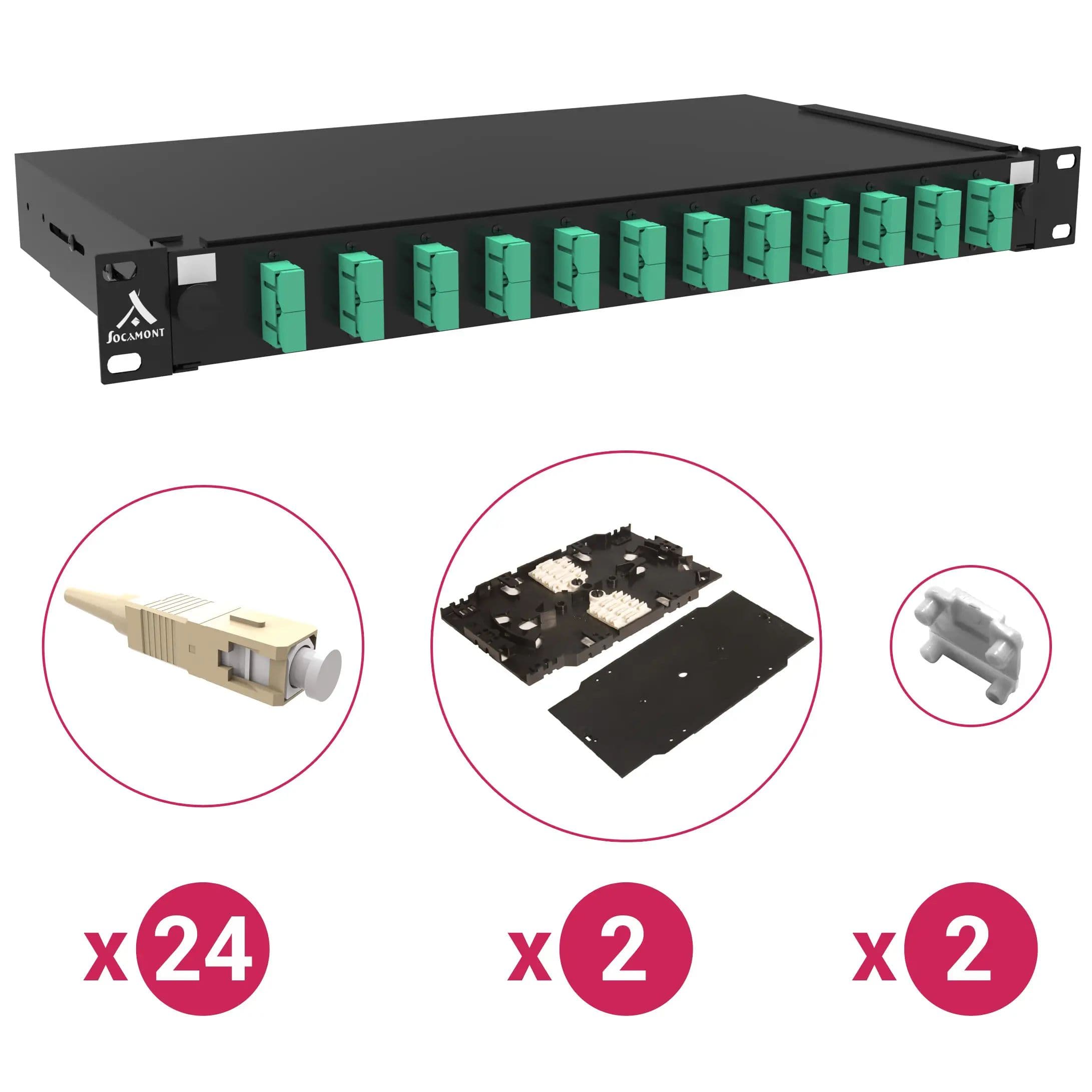 SOCAMONT

x 24

x 2

x 2