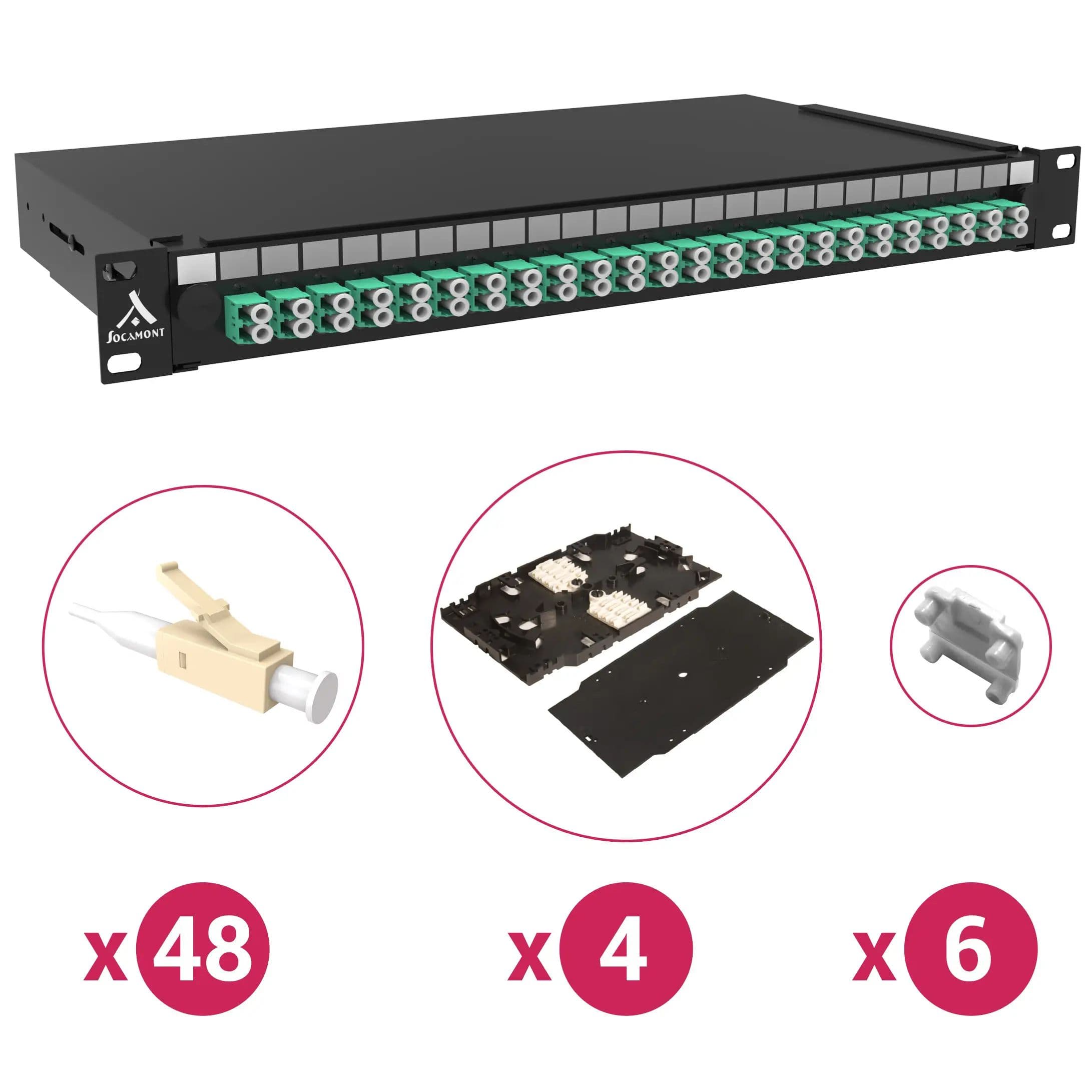 SOCAMONT

x 48

x 4

x 6