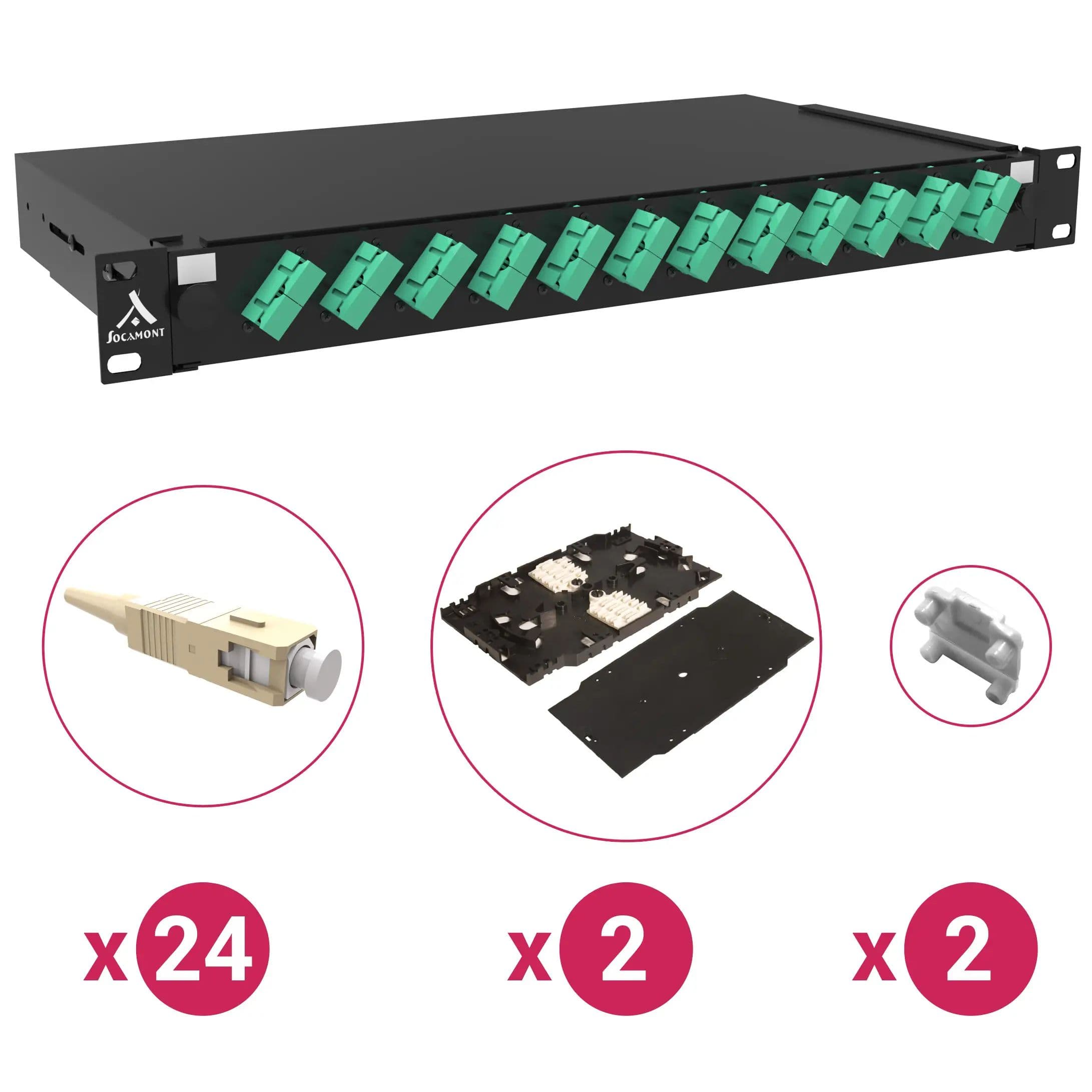 SOCAMONT

x 24

x 2

x 2